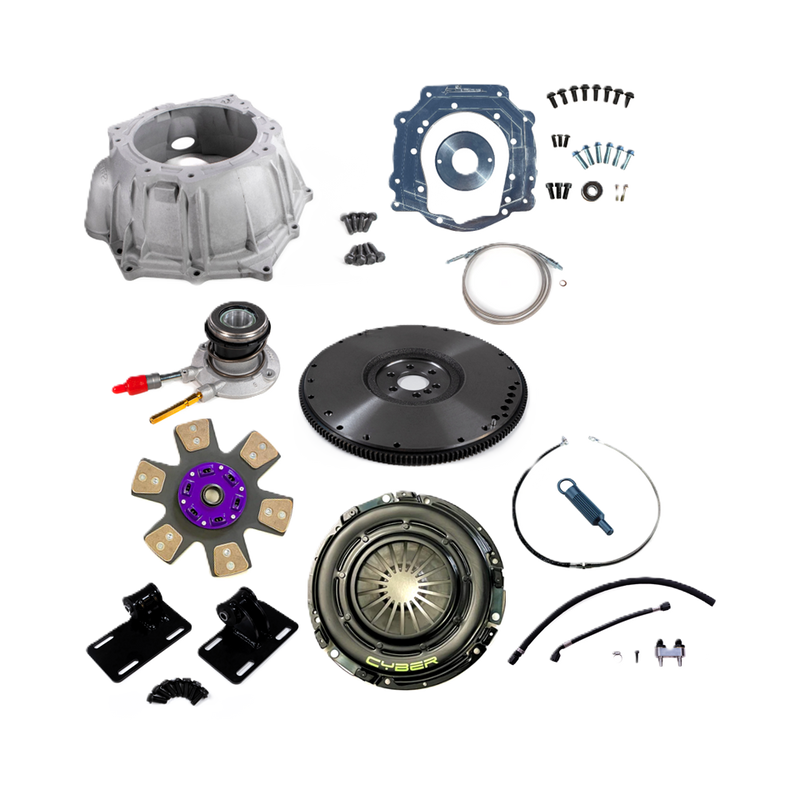 CYBER